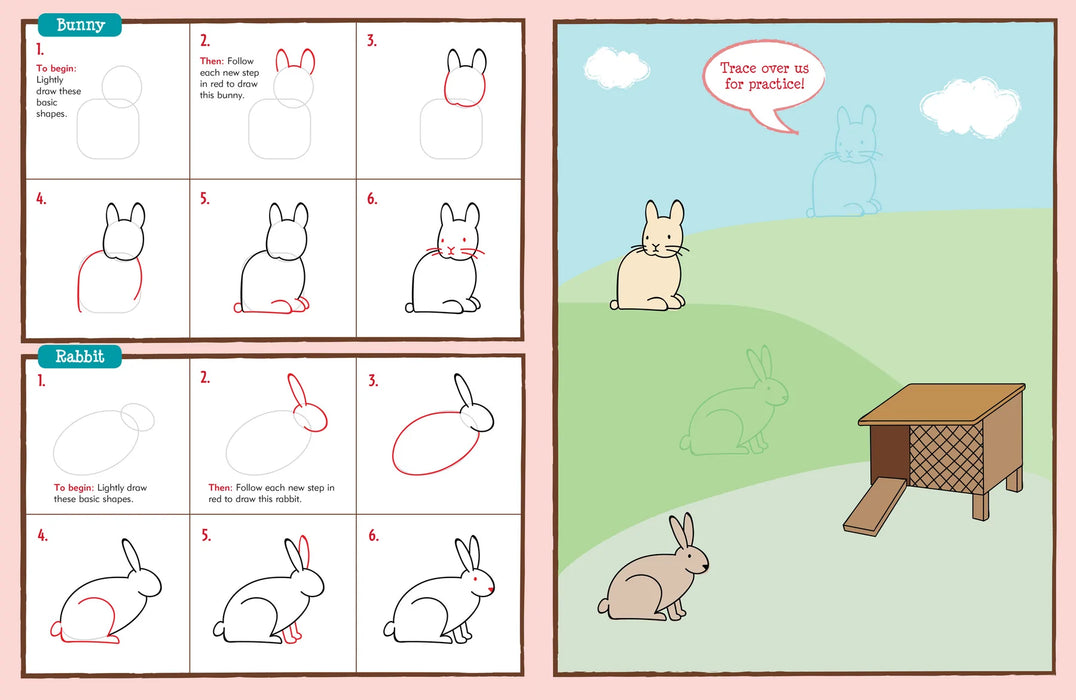 Bunny

1.
To begin: Lightly draw these basic shapes.

2.
Then: Follow each new step in red to draw this bunny.

3.

4.

5.

6.

Rabbit

1.
To begin: Lightly draw these basic shapes.

2.
Then: Follow each new step in red to draw this rabbit.

3.

4.

5.

6.

Trace over us for practice!