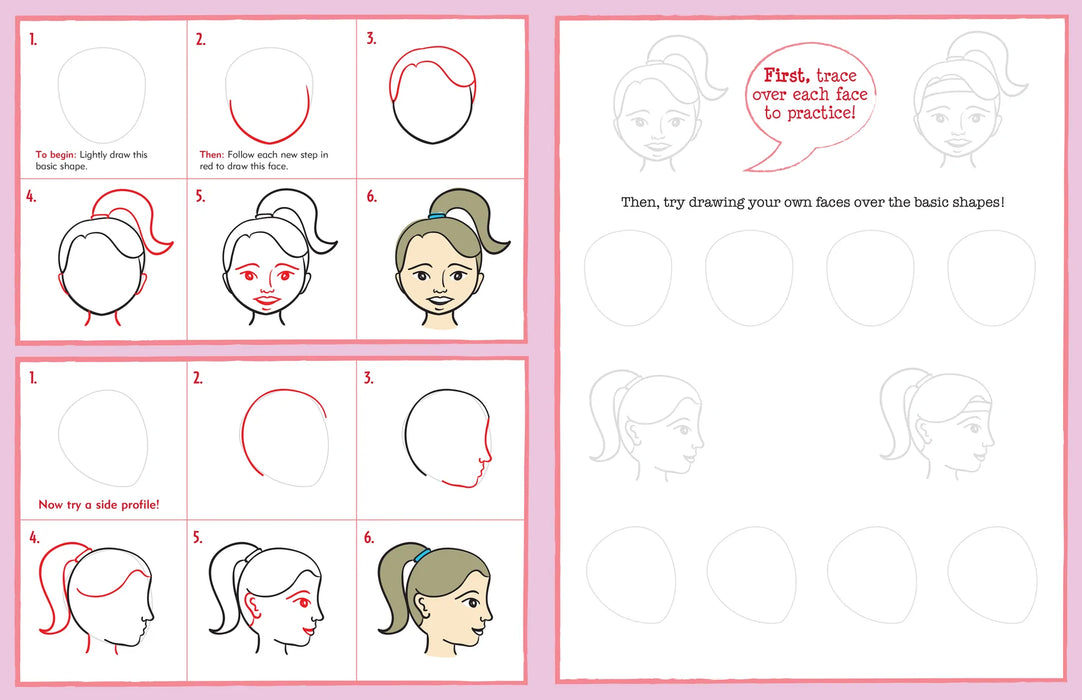 1.

To begin: Lightly draw this basic shape.

2.

Then: Follow each new step in red to draw this face.

3.

4.

5.

6.

1.

Now try a side profile!

2.

3.

4.

5.

6.

First, trace over each face to practice!

Then, try drawing your own faces over the basic shapes!