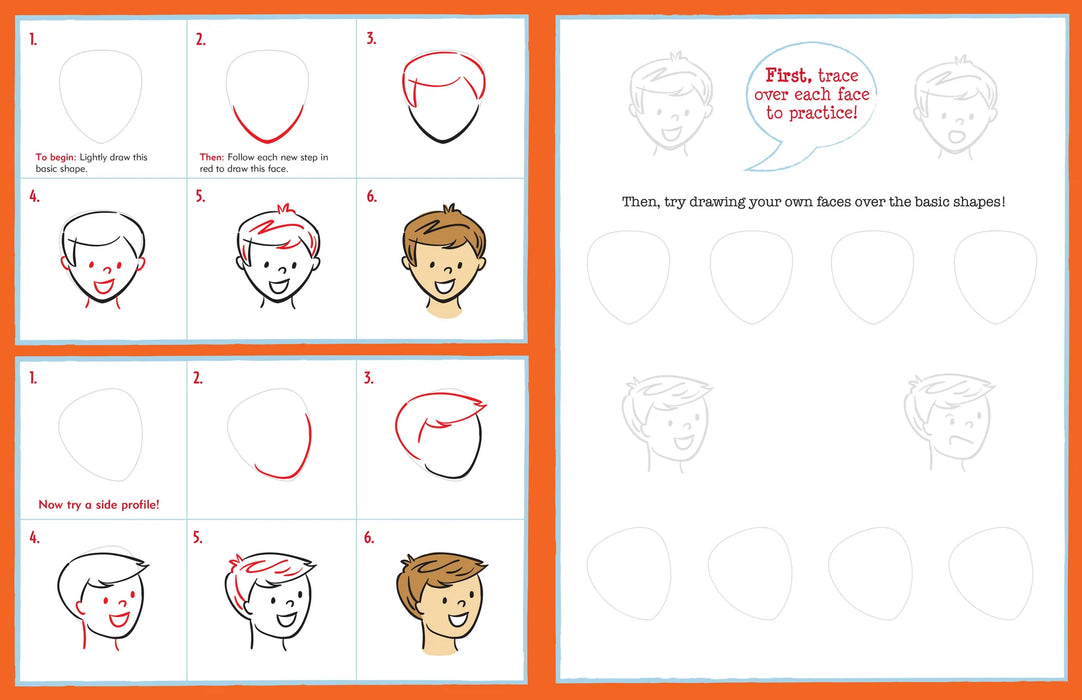 1.

To begin: Lightly draw this basic shape.

2.

Then: Follow each new step in red to draw this face.

3.

4.

5.

6.

1.

Now try a side profile!

2.

3.

4.

5.

6.

First, trace over each face to practice!

Then, try drawing your own faces over the basic shapes!