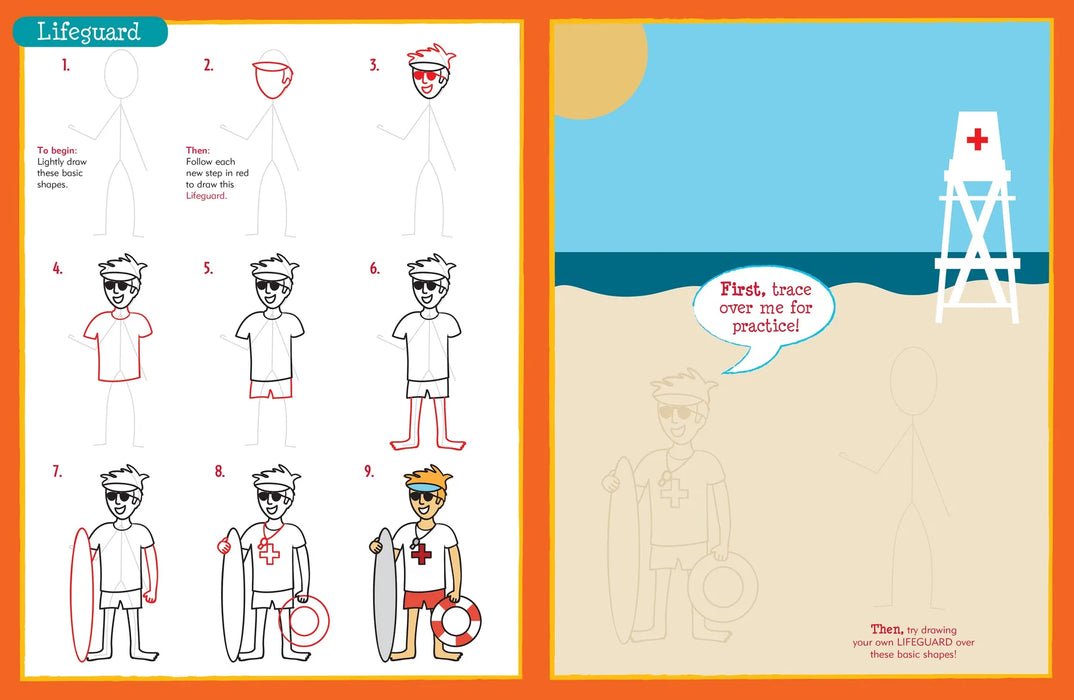 Lifeguard

1.

To begin:
Lightly draw these basic shapes.

2.

Then:
Follow each new step in red to draw this Lifeguard.

3.

4.

5.

6.

7.

8.

9.

First, trace over me for practice!

Then, try drawing your own LIFEGUARD over these basic shapes!