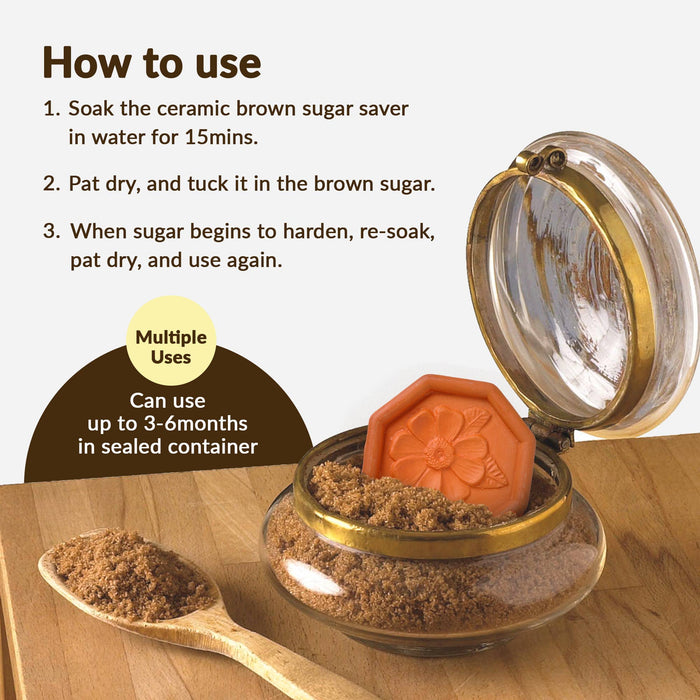 How to use

1. Soak the ceramic brown sugar saver in water for 15mins.

2. Pat dry, and tuck it in the brown sugar.

3. When sugar begins to harden, re-soak, pat dry, and use again.

Multiple Uses

Can use up to 3-6months in sealed container