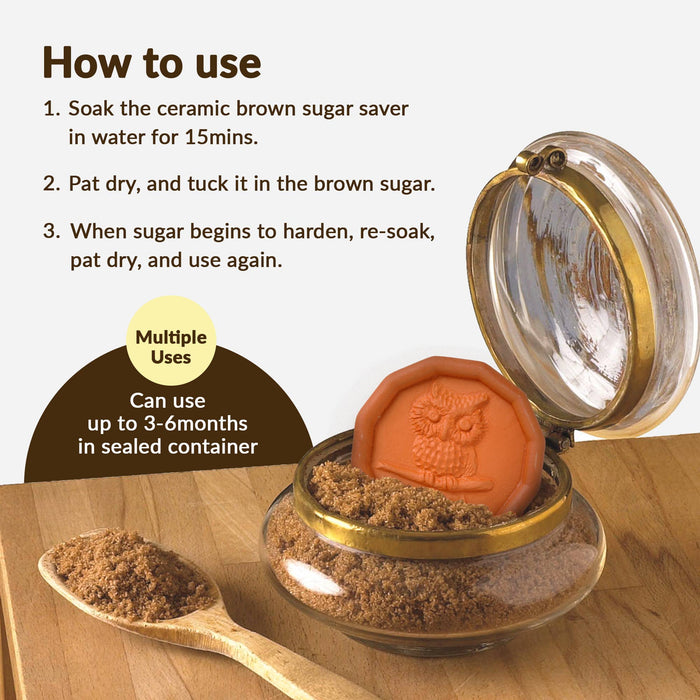 How to use

1. Soak the ceramic brown sugar saver in water for 15mins.

2. Pat dry, and tuck it in the brown sugar.

3. When sugar begins to harden, re-soak, pat dry, and use again.

Multiple Uses

Can use up to 3-6months in sealed container