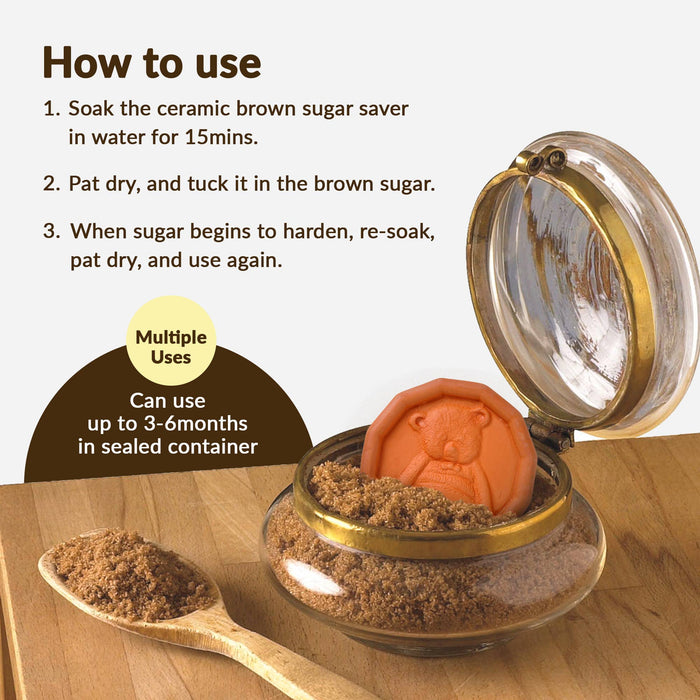 How to use

1. Soak the ceramic brown sugar saver in water for 15mins.

2. Pat dry, and tuck it in the brown sugar.

3. When sugar begins to harden, re-soak, pat dry, and use again.

Multiple Uses

Can use up to 3-6months in sealed container