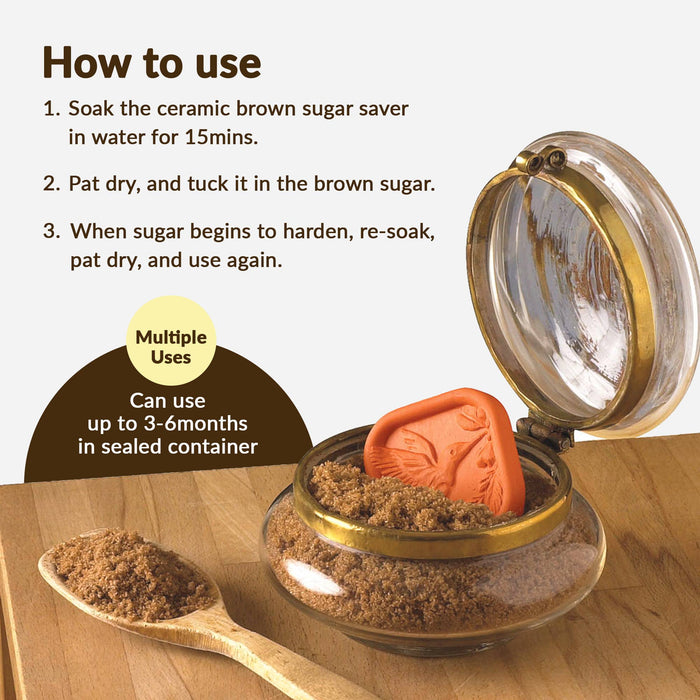 How to use

1. Soak the ceramic brown sugar saver in water for 15mins.

2. Pat dry, and tuck it in the brown sugar.

3. When sugar begins to harden, re-soak, pat dry, and use again.

Multiple Uses

Can use up to 3-6months in sealed container